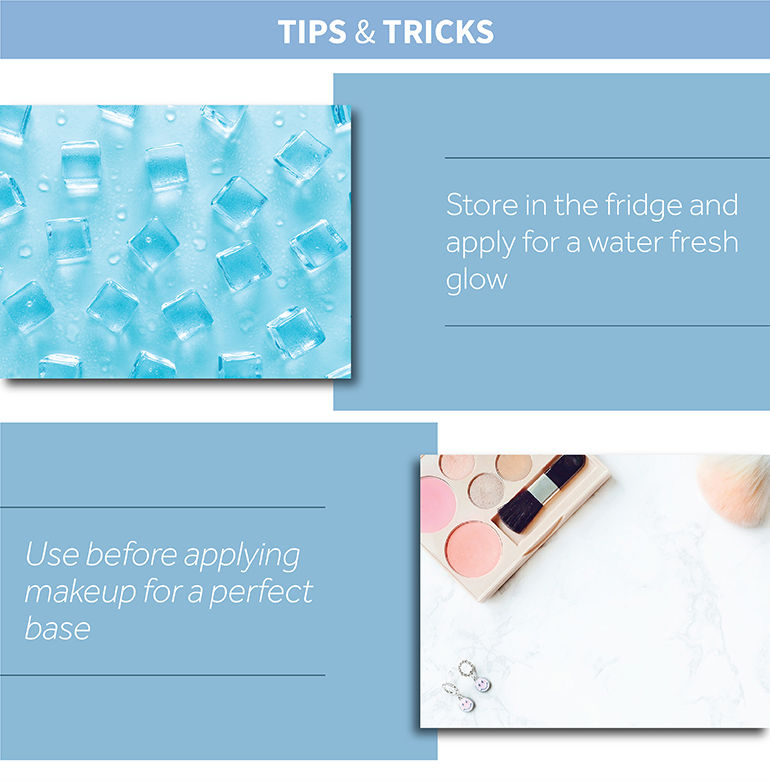 TIPS & TRICKS

Store in the fridge and apply for a water fresh glow

Use before applying makeup for a perfect base