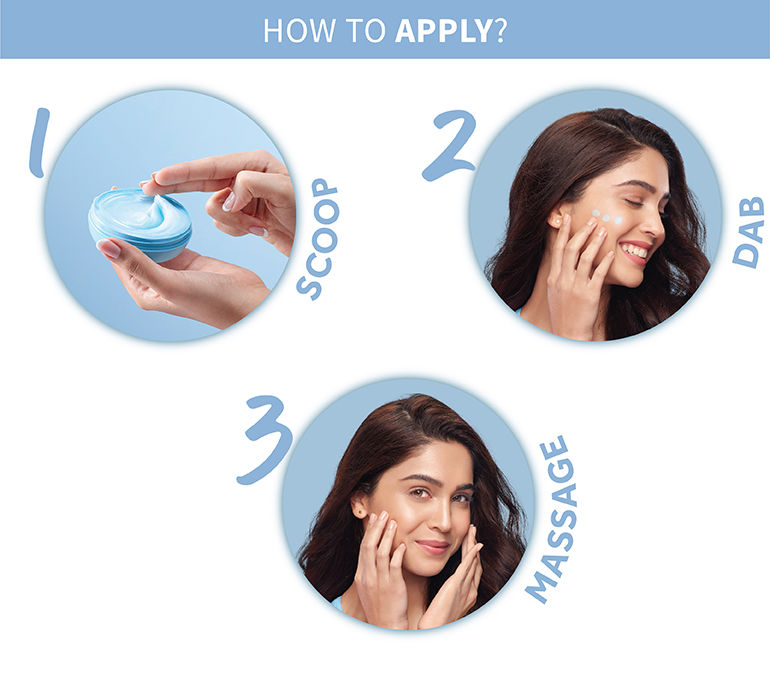 HOW TO APPLY?

1

SCOOP

2

DAB

3

MASSAGE