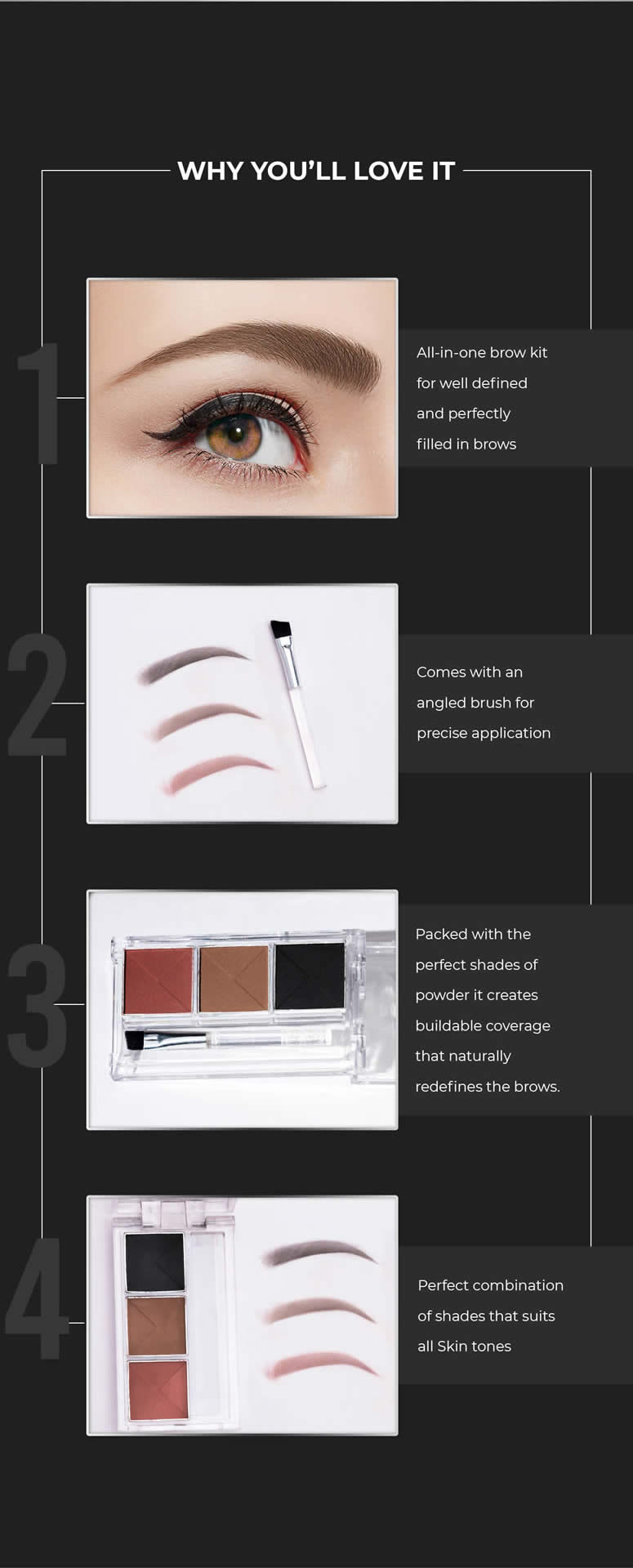 WHY YOU'LL LOVE IT

1

All-in-one brow kit for well defined and perfectly filled in brows

2

Comes with an angled brush for precise application

3

Packed with the perfect shades of powder it creates buildable coverage that naturally redefines the brows.

4

Perfect combination of shades that suits all Skin tones