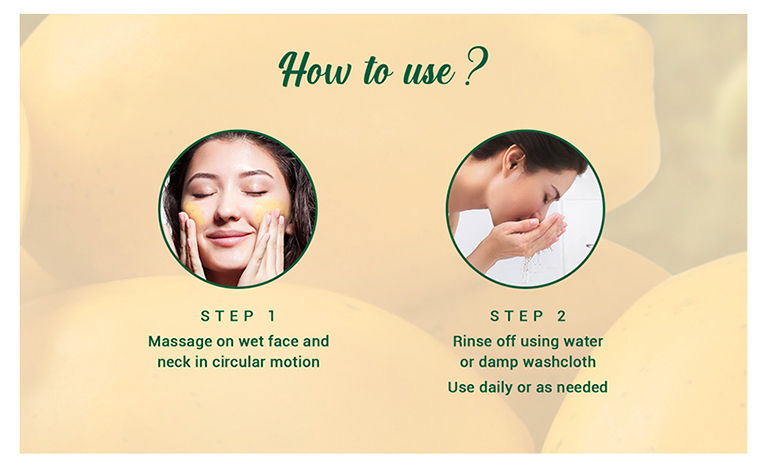 How to use ?

STEP 1
Massage on wet face and neck in circular motion

STEP 2
Rinse off using water or damp washcloth
Use daily or as needed